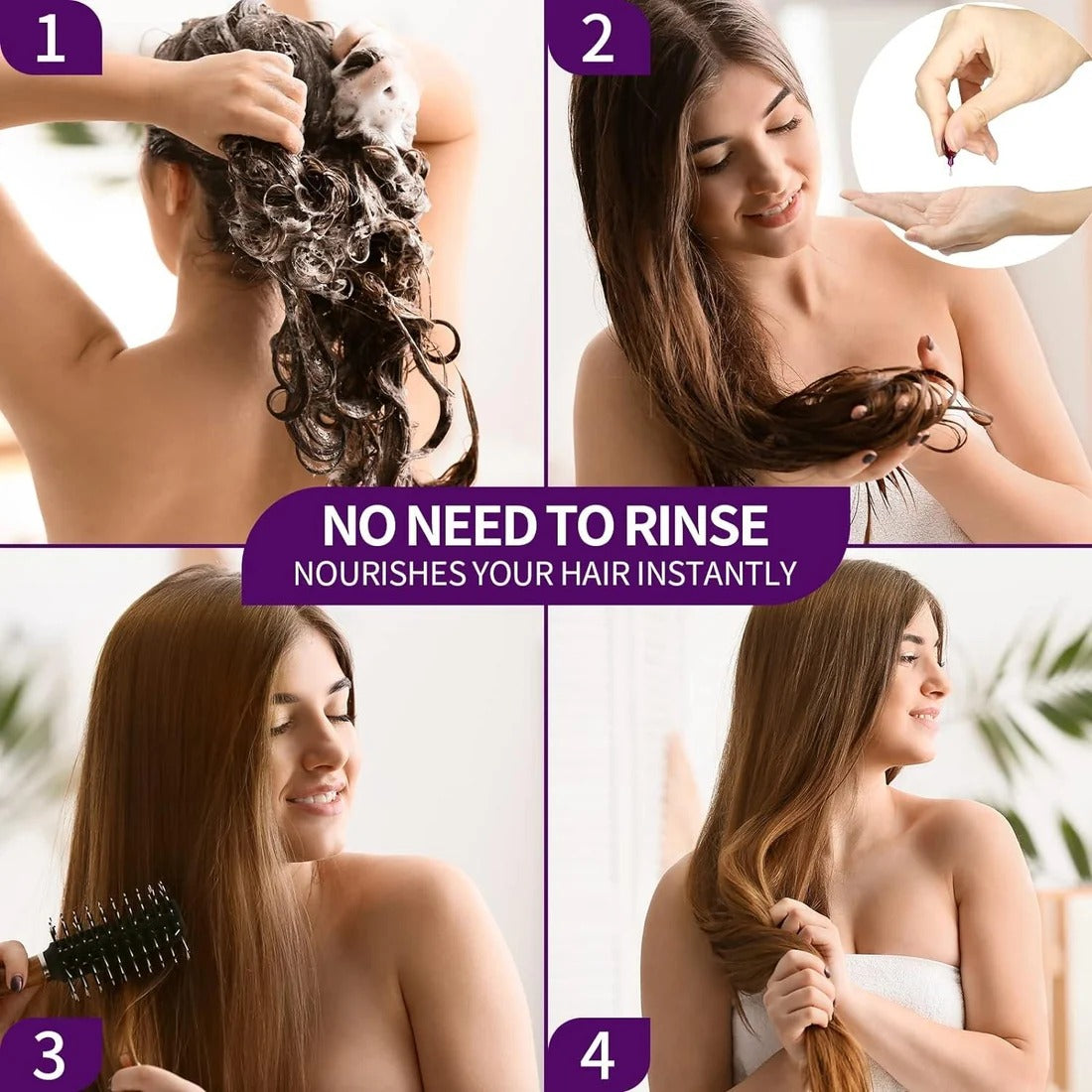 1

2

NO NEED TO RINSE
NOURISHES YOUR HAIR INSTANTLY

3

4