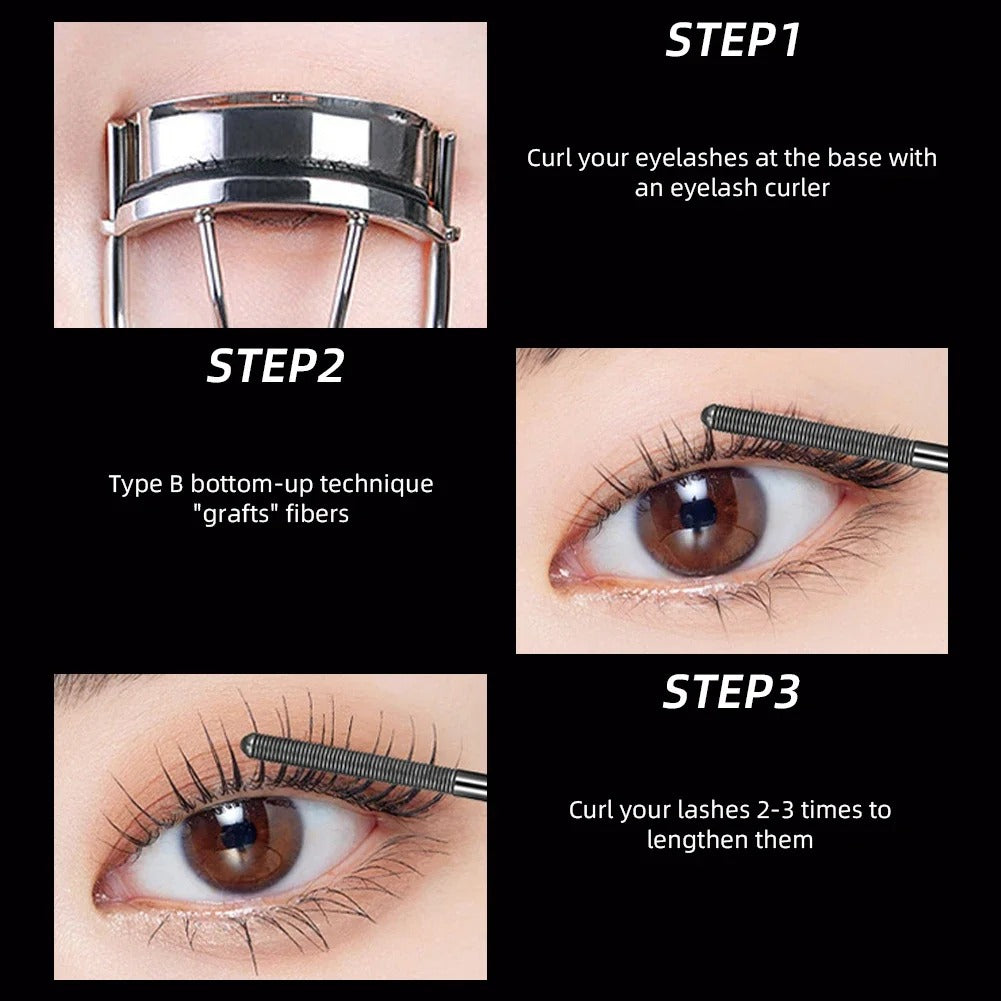 STEP1

Curl your eyelashes at the base with an eyelash curler

STEP2

Type B bottom-up technique "grafts" fibers

STEP3

Curl your lashes 2-3 times to lengthen them