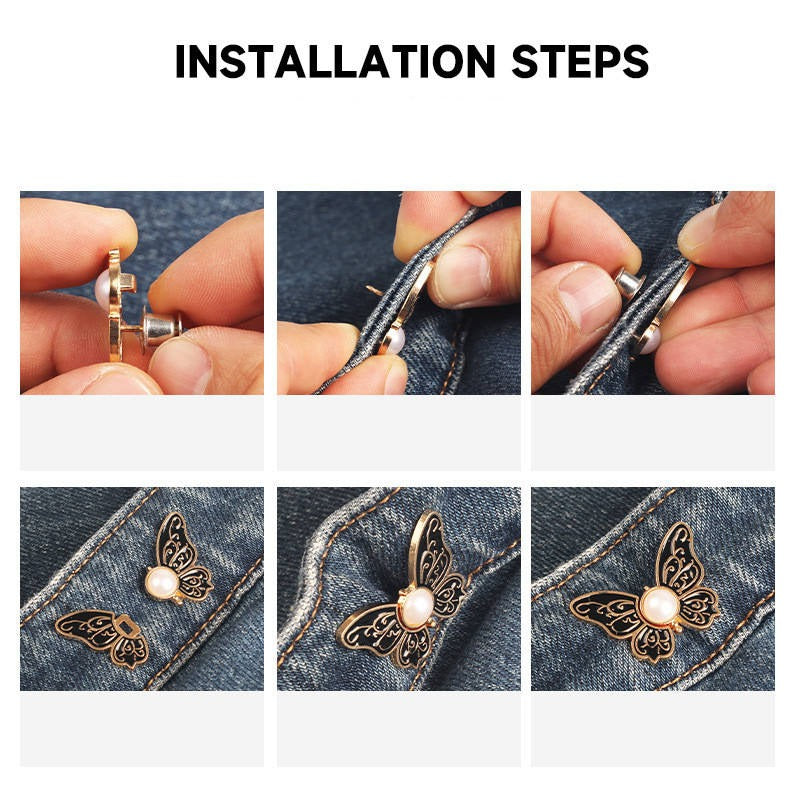 INSTALLATION STEPS